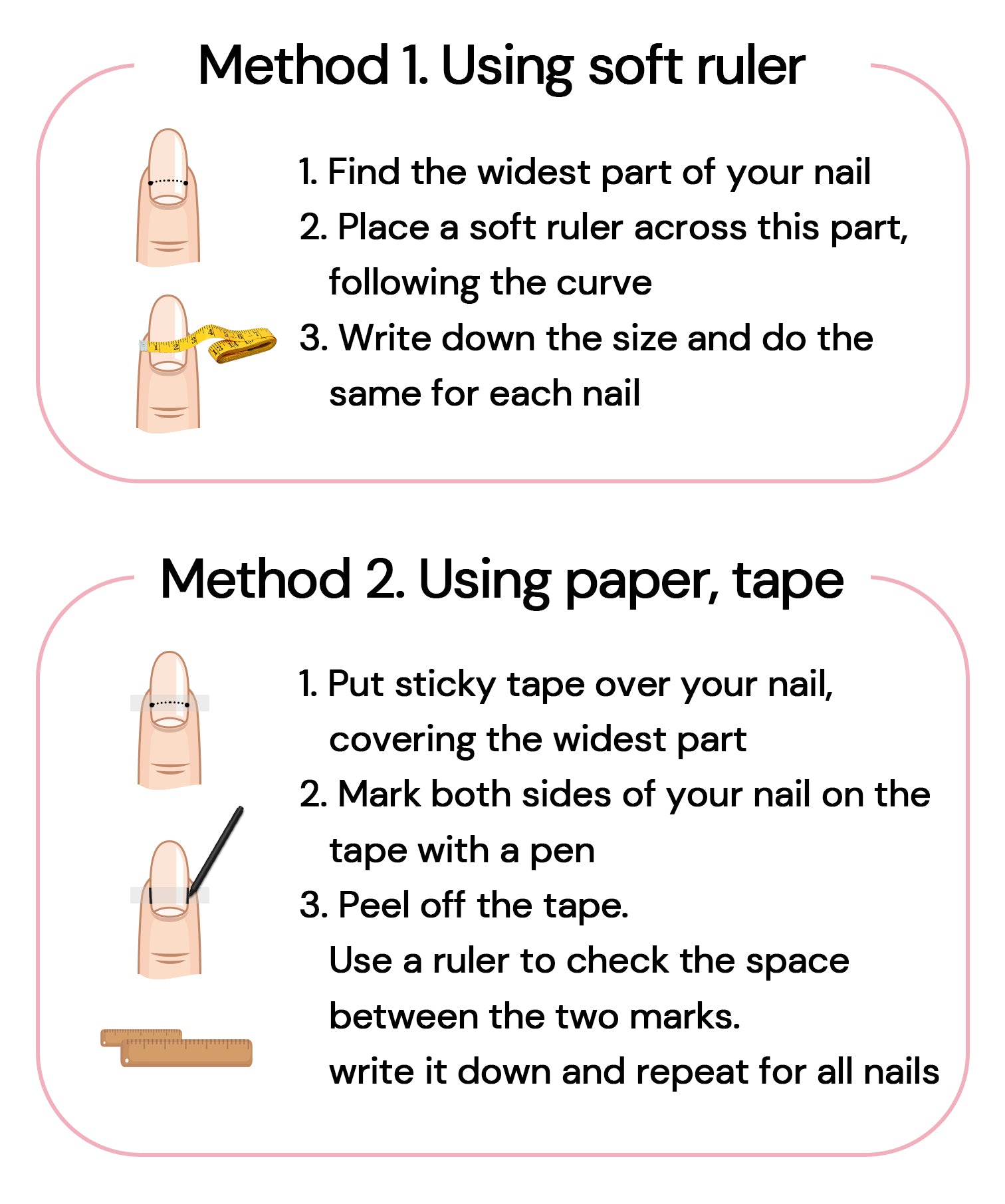 Method 1. Using soft ruler

1. Find the widest part of your nail
2. Place a soft ruler across this part, following the curve
3. Write down the size and do the same for each nail

Method 2. Using paper, tape

1. Put sticky tape over your nail, covering the widest part
2. Mark both sides of your nail on the tape with a pen
3. Peel off the tape.
Use a ruler to check the space between the two marks.
write it down and repeat for all nails